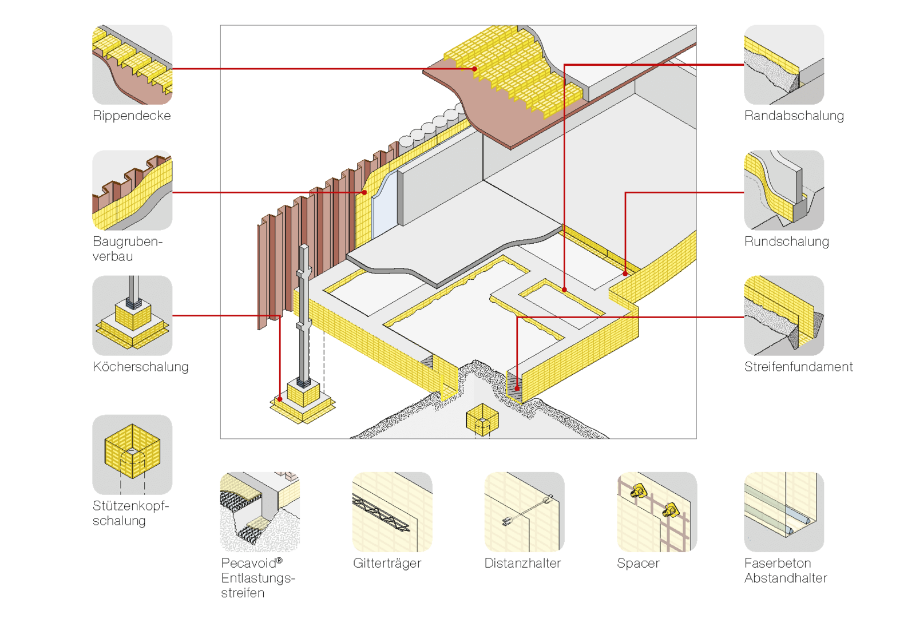 Rippendecke

Baugruben-verbau

Köcherschalung

Stützenkopf-schalung

Randabschalung

Rundschalung

Streifenfundament

Pecavoid® Entlastungs-streifen

Gitterträger

Distanzhalter

Spacer

Faserbeton Abstandhalter