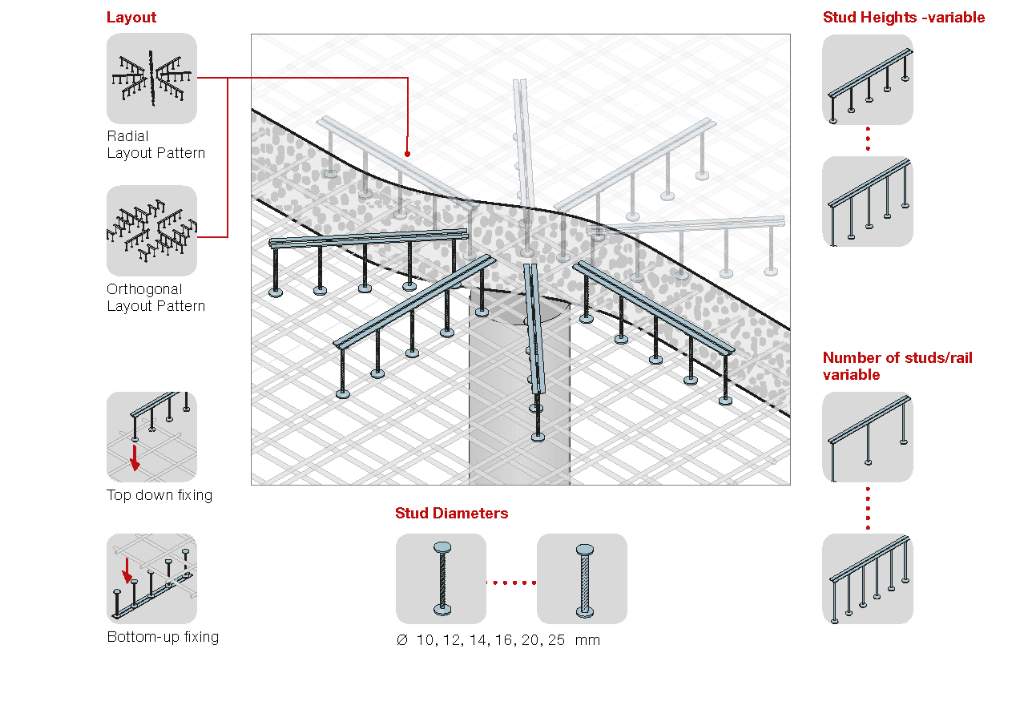 Layout

Radial
Layout Pattern

Orthogonal
Layout Pattern

Top down fixing

Bottom-up fixing

Stud Diameters

Ø 10, 12, 14, 16, 20, 25 mm

Stud Heights -variable

Number of studs/rail variable